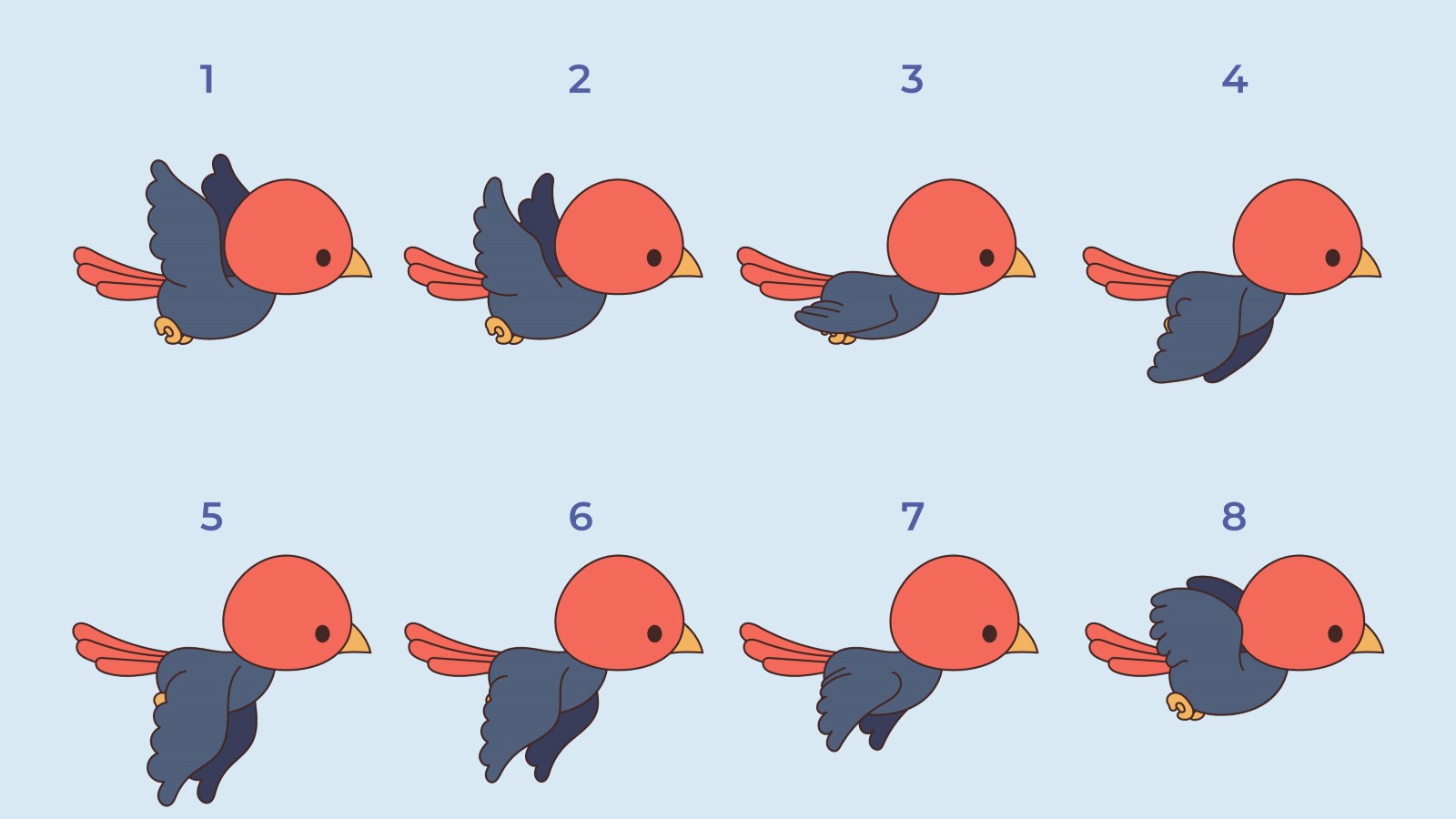 1 2 3 4

5 6 7 8